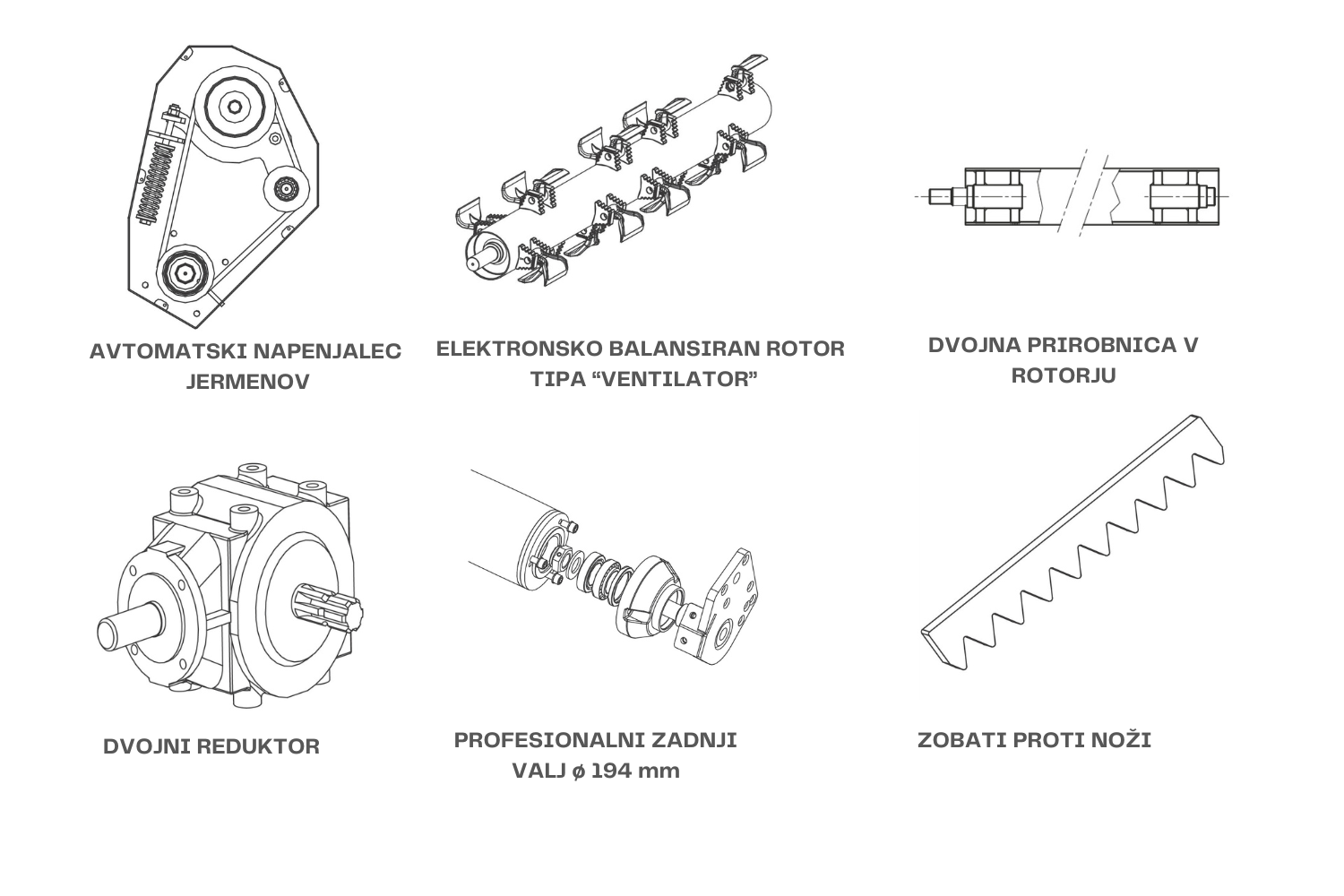 AVTOMATSKI NAPENJALEC JERMENOV

ELEKTRONSKO BALANSIRAN ROTOR TIPA “VENTILATOR”

DVOJNA PRIROBNICA V ROTORJU

DVOJNI REDUKTOR

PROFESIONALNI ZADNJI VALJ ø 194 mm

ZOBATI PROTI NOŽI