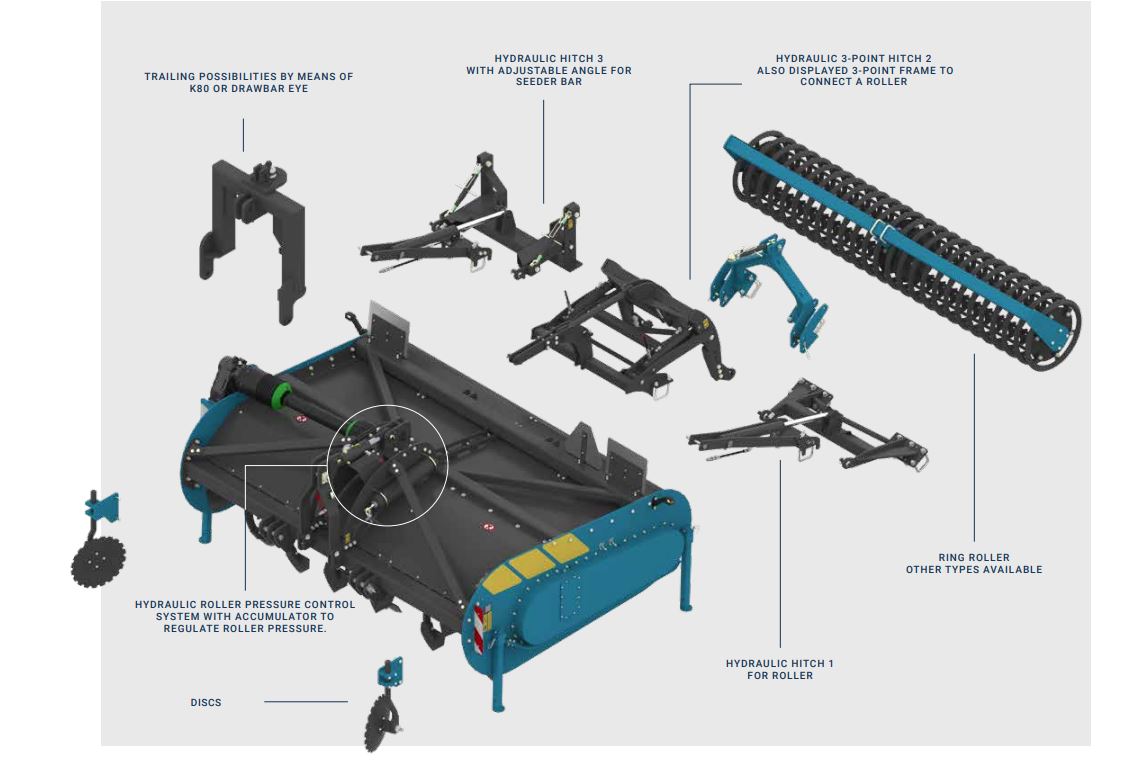 TRAILING POSSIBILITIES BY MEANS OF K80 OR DRAWBAR EYE

HYDRAULIC HITCH 3 WITH ADJUSTABLE ANGLE FOR SEEDER BAR

HYDRAULIC 3-POINT HITCH 2 ALSO DISPLAYED 3-POINT FRAME TO CONNECT A ROLLER

RING ROLLER OTHER TYPES AVAILABLE

HYDRAULIC ROLLER PRESSURE CONTROL SYSTEM WITH ACCUMULATOR TO REGULATE ROLLER PRESSURE.

HYDRAULIC HITCH 1 FOR ROLLER

DISCS