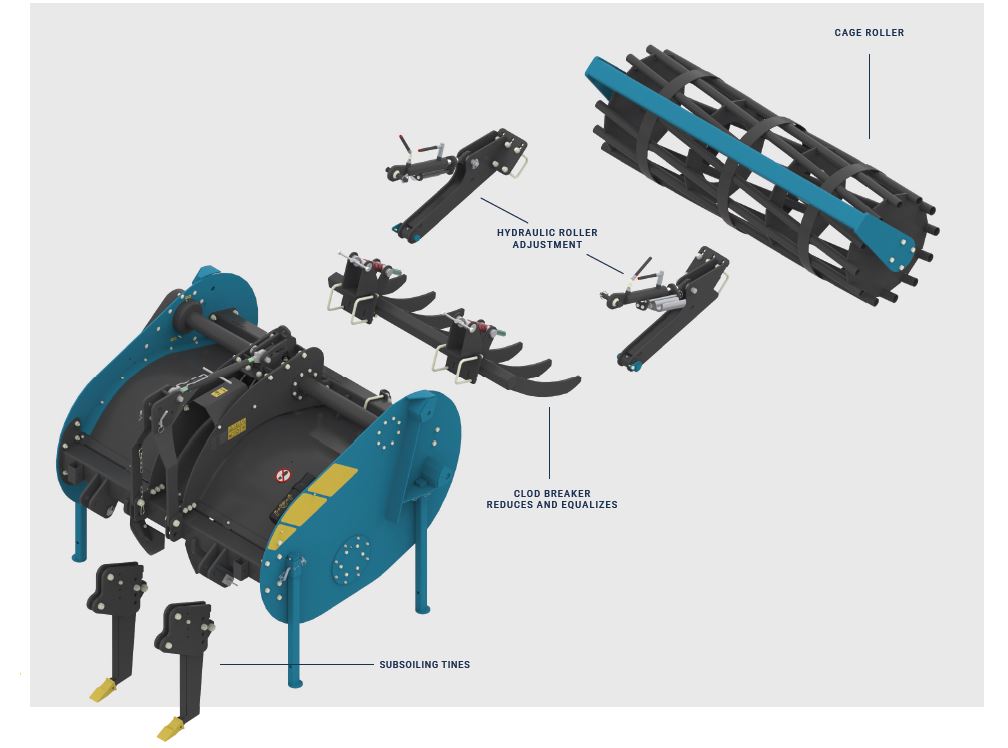 CAGE ROLLER

HYDRAULIC ROLLER ADJUSTMENT

CLOD BREAKER REDUCES AND EQUALIZES

SUBSOILING TINES