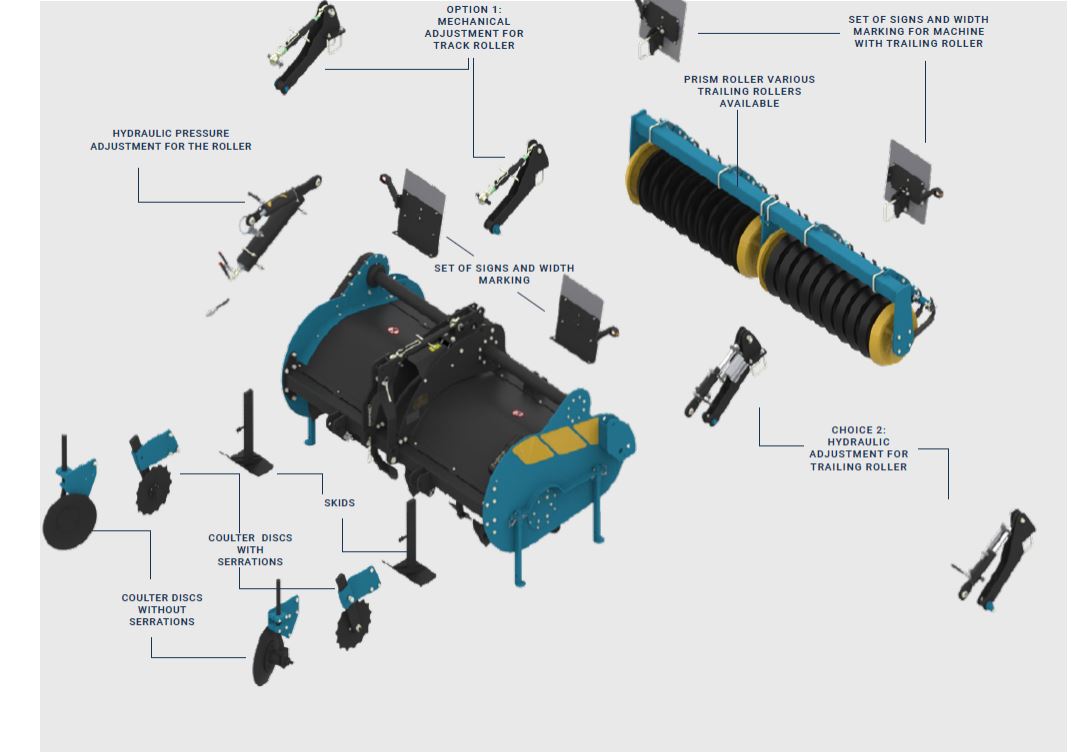 OPTION 1:
MECHANICAL
ADJUSTMENT FOR
TRACK ROLLER

SET OF SIGNS AND WIDTH
MARKING FOR MACHINE
WITH TRAILING ROLLER

PRISM ROLLER VARIOUS
TRAILING ROLLERS
AVAILABLE

HYDRAULIC PRESSURE
ADJUSTMENT FOR THE ROLLER

SET OF SIGNS AND WIDTH
MARKING

CHOICE 2:
HYDRAULIC
ADJUSTMENT FOR
TRAILING ROLLER

SKIDS

COULTER DISCS
WITH
SERRATIONS

COULTER DISCS
WITHOUT
SERRATIONS