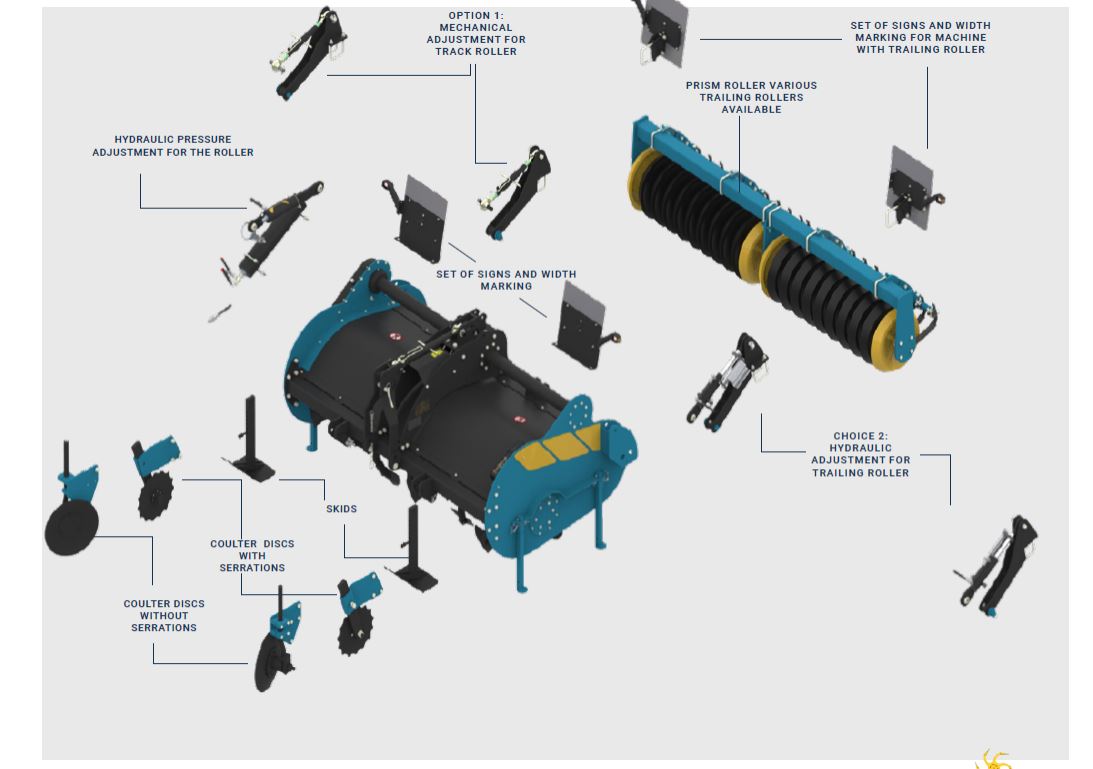 OPTION 1:
MECHANICAL
ADJUSTMENT FOR
TRACK ROLLER

SET OF SIGNS AND WIDTH
MARKING FOR MACHINE
WITH TRAILING ROLLER

PRISM ROLLER VARIOUS
TRAILING ROLLERS
AVAILABLE

HYDRAULIC PRESSURE
ADJUSTMENT FOR THE ROLLER

SET OF SIGNS AND WIDTH
MARKING

CHOICE 2:
HYDRAULIC
ADJUSTMENT FOR
TRAILING ROLLER

SKIDS

COULTER DISCS
WITH
SERRATIONS

COULTER DISCS
WITHOUT
SERRATIONS