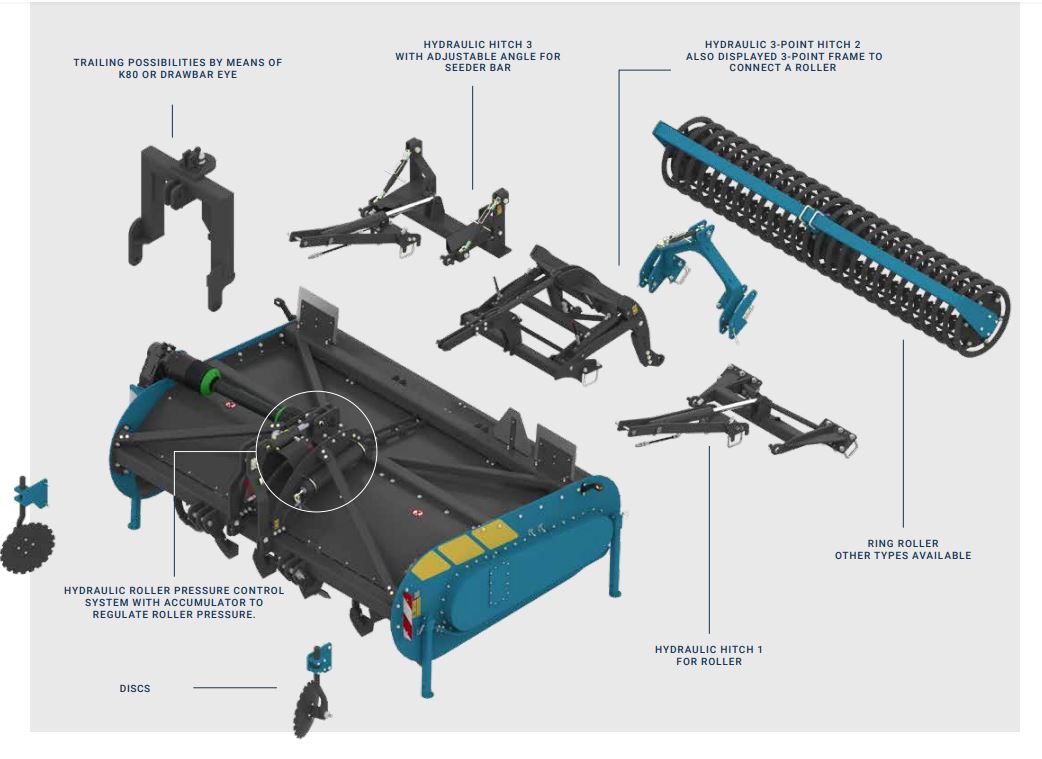 TRAILING POSSIBILITIES BY MEANS OF K80 OR DRAWBAR EYE

HYDRAULIC HITCH 3 WITH ADJUSTABLE ANGLE FOR SEEDER BAR

HYDRAULIC 3-POINT HITCH 2 ALSO DISPLAYED 3-POINT FRAME TO CONNECT A ROLLER

RING ROLLER OTHER TYPES AVAILABLE

HYDRAULIC ROLLER PRESSURE CONTROL SYSTEM WITH ACCUMULATOR TO REGULATE ROLLER PRESSURE.

HYDRAULIC HITCH 1 FOR ROLLER

DISCS