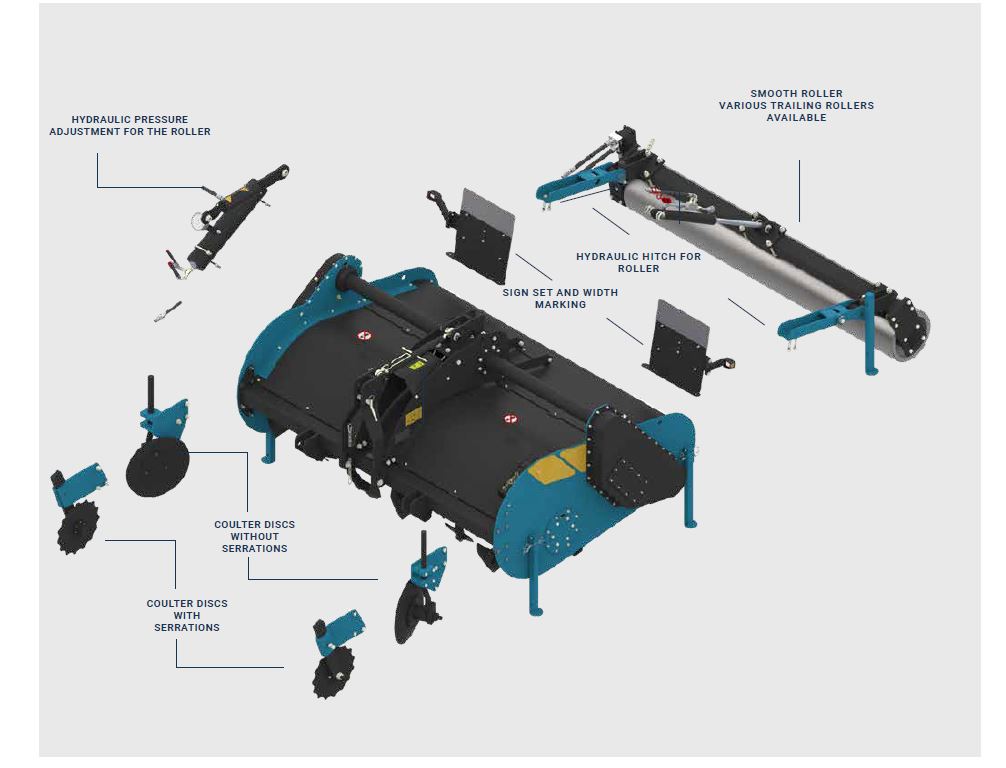 HYDRAULIC PRESSURE ADJUSTMENT FOR THE ROLLER

SMOOTH ROLLER
VARIOUS TRAILING ROLLERS AVAILABLE

HYDRAULIC HITCH FOR ROLLER

SIGN SET AND WIDTH MARKING

COULTER DISCS WITHOUT SERRATIONS

COULTER DISCS WITH SERRATIONS